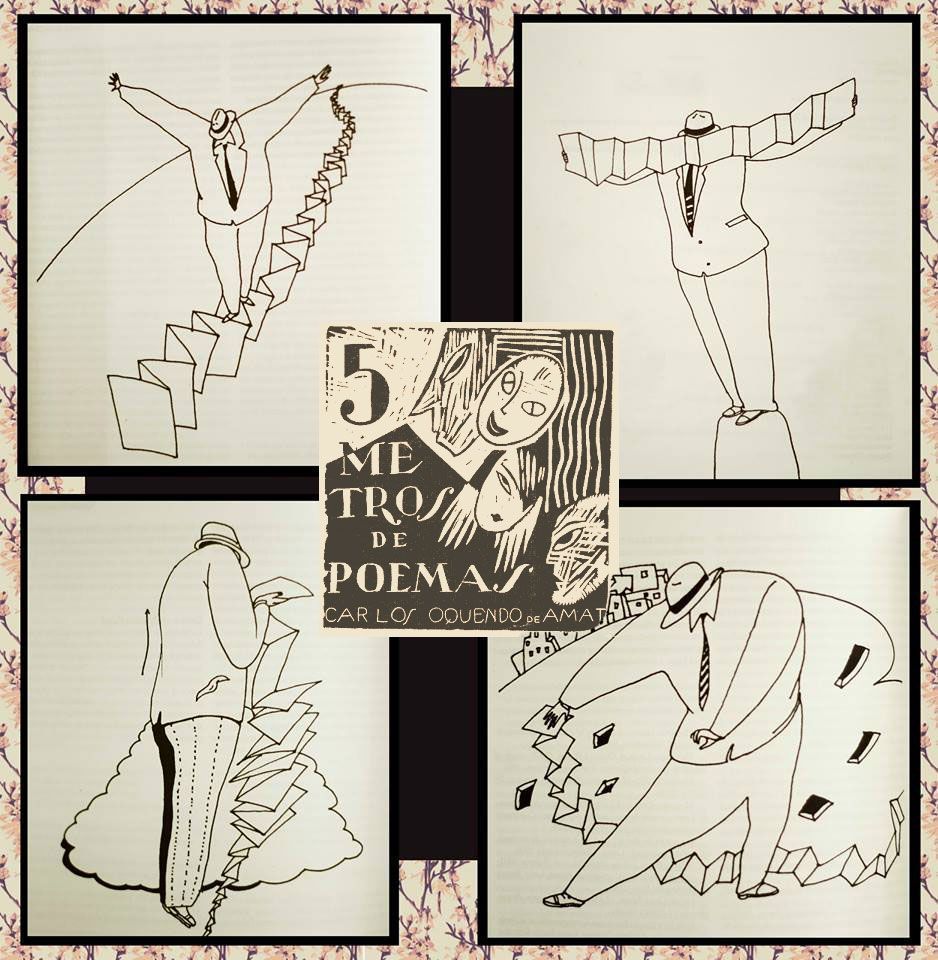 5
METROS
DE
POEMAS
CARLOS OQUENDO DE AMAT